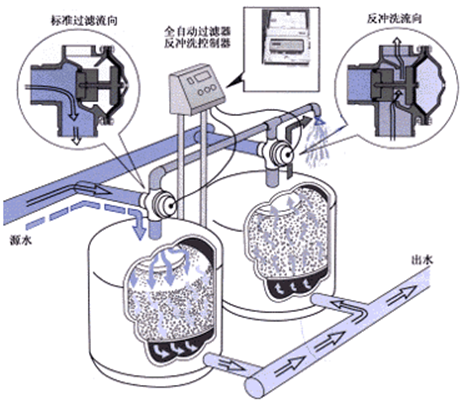 标准过滤流向

全自动过滤器
反冲洗控制器

反冲洗流向

源水

出水